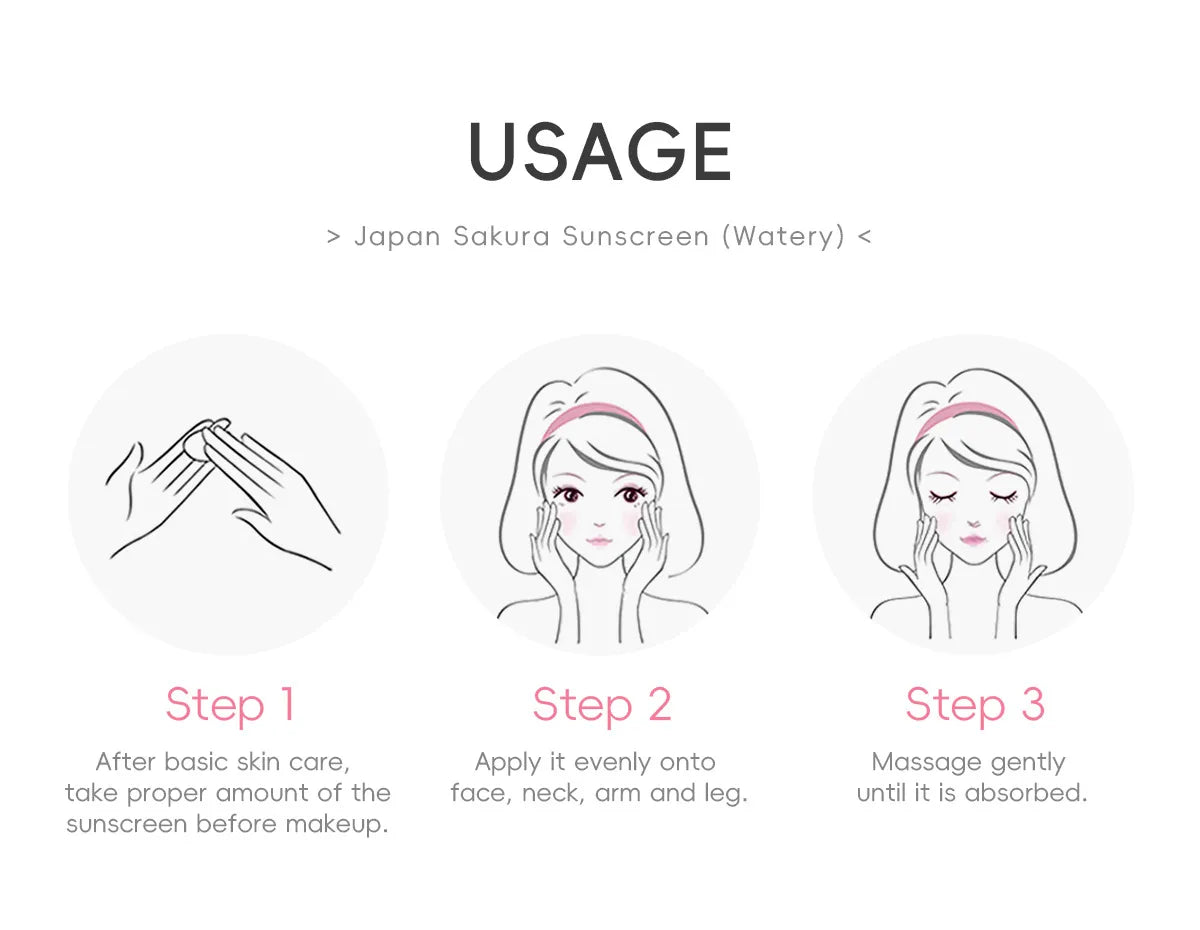 USAGE

> Japan Sakura Sunscreen (Watery) <

Step 1

After basic skin care, take proper amount of the sunscreen before makeup.

Step 2

Apply it evenly onto face, neck, arm and leg.

Step 3

Massage gently until it is absorbed.